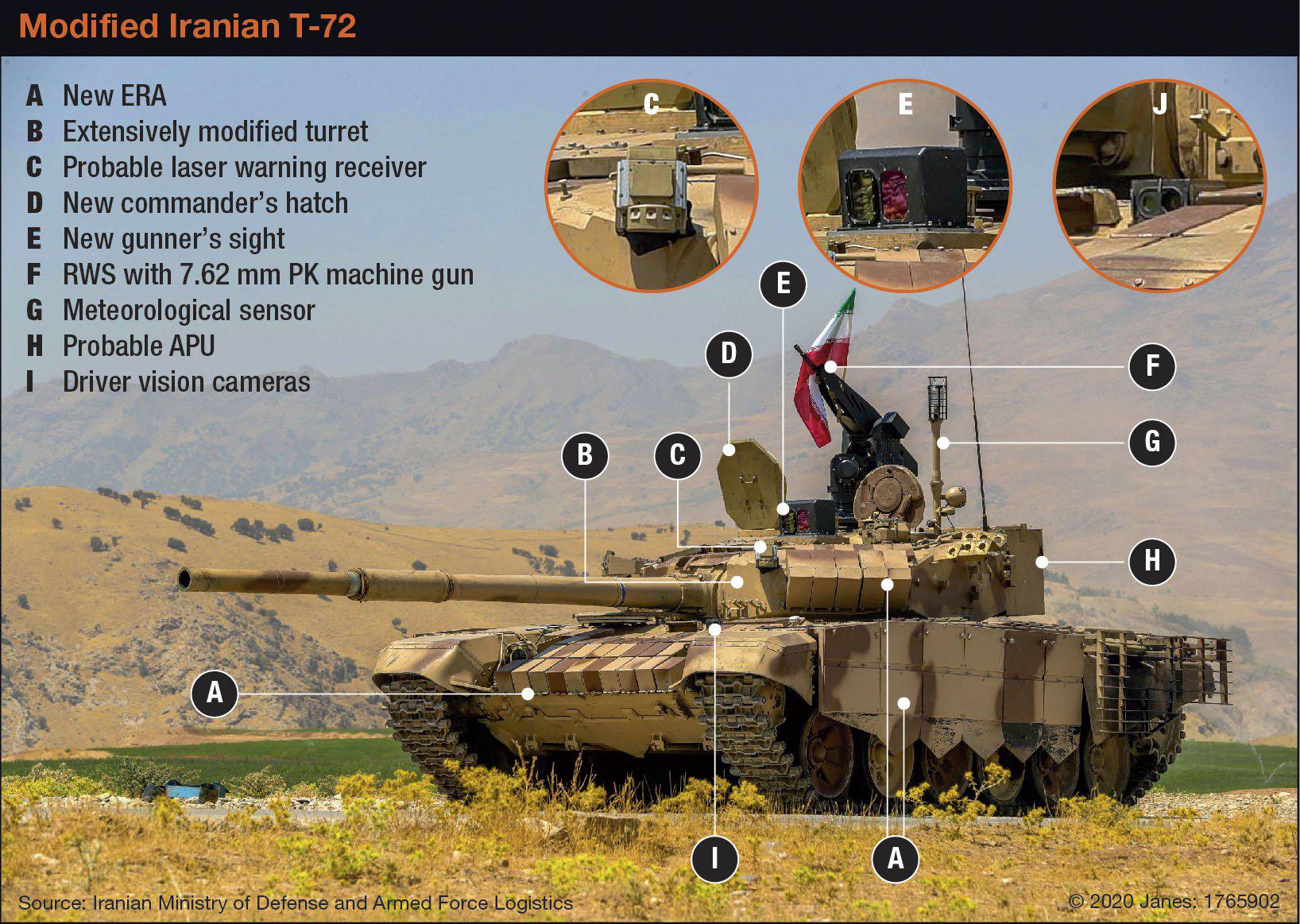 Modified Iranian T-72

A New ERA
B Extensively modified turret
C Probable laser warning receiver
D New commander's hatch
E New gunner's sight
F RWS with 7.62 mm PK machine gun
G Meteorological sensor
H Probable APU
I Driver vision cameras

C

E

J

E

D

F

G

B

C

H

A

I

A

Source: Iranian Ministry of Defense and Armed Force Logistics

© 2020 Janes: 1765902